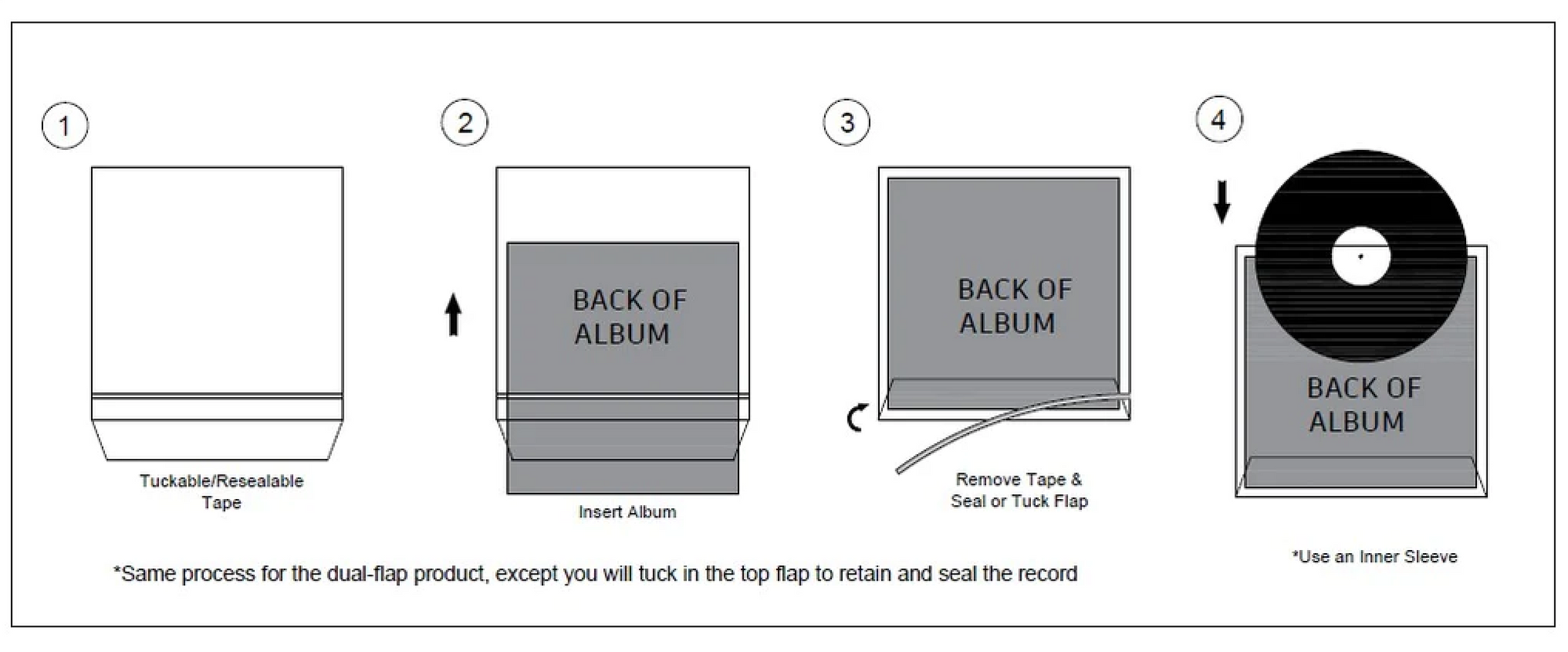 1

Tuckable/Resealable Tape

2

BACK OF ALBUM

Insert Album

3

BACK OF ALBUM

Remove Tape & Seal or Tuck Flap

4

BACK OF ALBUM

*Use an Inner Sleeve

*Same process for the dual-flap product, except you will tuck in the top flap to retain and seal the record