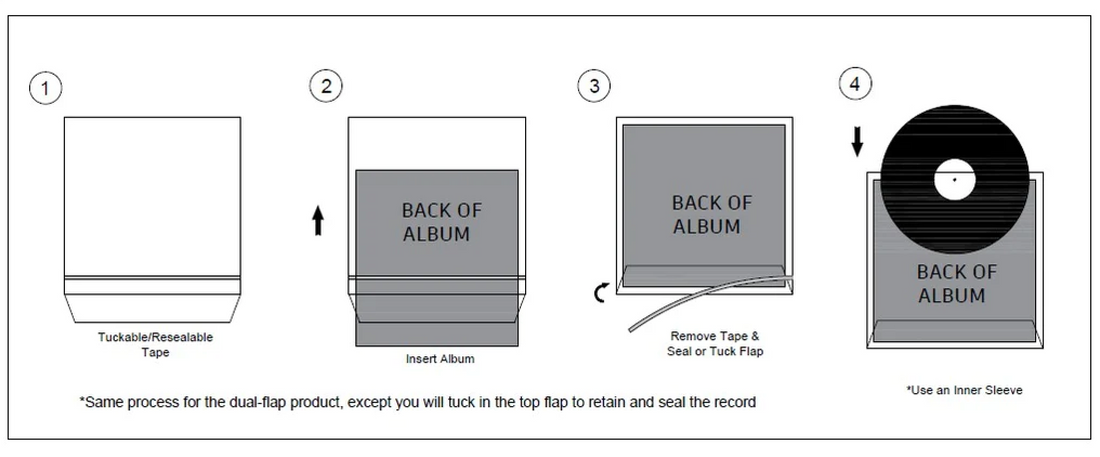 1

Tuckable/Resealable Tape

2

BACK OF ALBUM

Insert Album

3

BACK OF ALBUM

Remove Tape & Seal or Tuck Flap

4

BACK OF ALBUM

*Use an Inner Sleeve

*Same process for the dual-flap product, except you will tuck in the top flap to retain and seal the record